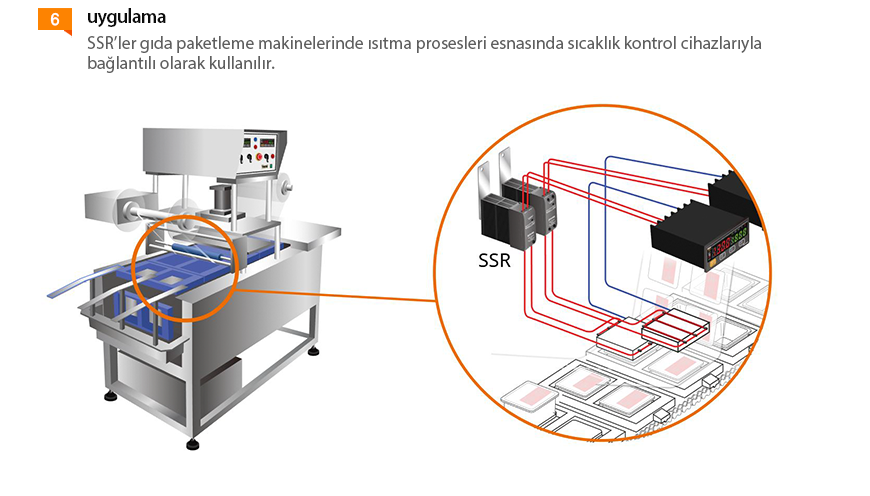 6 uygulama

SSR'ler gıda paketleme makinelerinde ısıtma prosesleri esnasında sıcaklık kontrol cihazlarıyla bağlantılı olarak kullanılır.

SSR